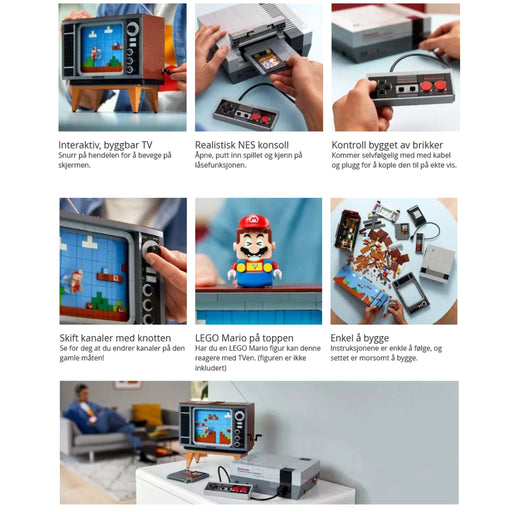 Interaktiv, byggbar TV
Snurr på hendelen for å bevege på skjermen.

Realistisk NES konsoll
Åpne, putt inn spillet og kjenn på låsefunksjonen.

Kontroll bygget av brikker
Kommer selvfølgelig med med kabel og plugg for å kople den til på ekte vis.

Skift kanaler med knotten
Se for deg at du endrer kanaler på den gamle måten!

LEGO Mario på toppen
Har du en LEGO Mario figur kan denne reagere med TVen. (figuren er ikke inkludert)

Enkel å bygge
Instruksjonene er enkle å følge, og settet er morsomt å bygge.